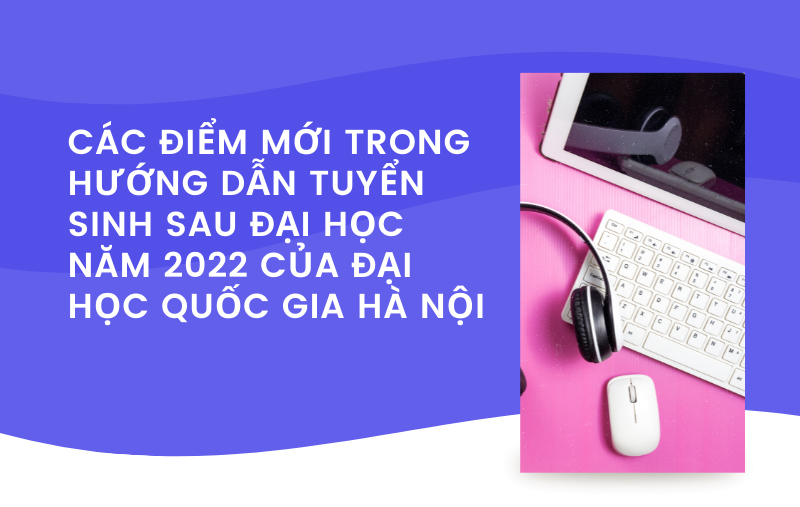 CÁC ĐIỂM MỚI TRONG HƯỚNG DẪN TUYỂN SINH SAU ĐẠI HỌC NĂM 2022 CỦA ĐẠI HỌC QUỐC GIA HÀ NỘI